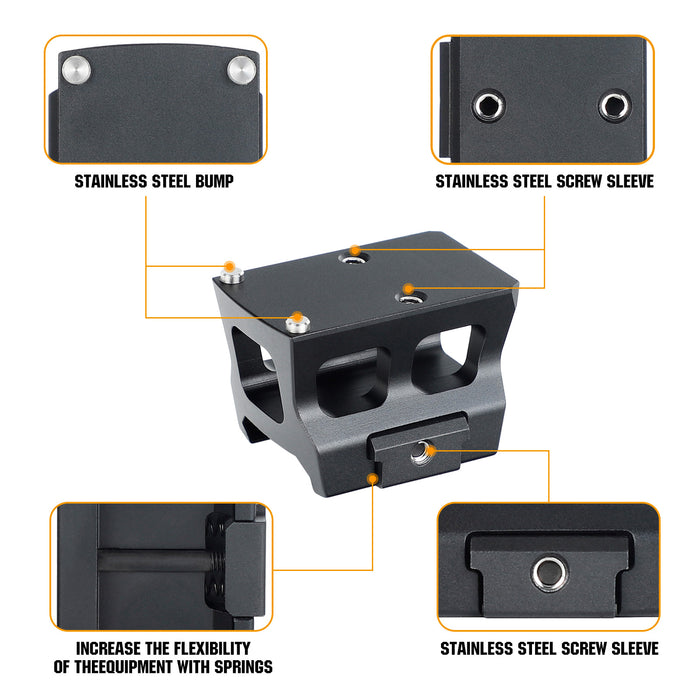 STAINLESS STEEL BUMP

STAINLESS STEEL SCREW SLEEVE

INCREASE THE FLEXIBILITY OF THEEQUIPMENT WITH SPRINGS

STAINLESS STEEL SCREW SLEEVE